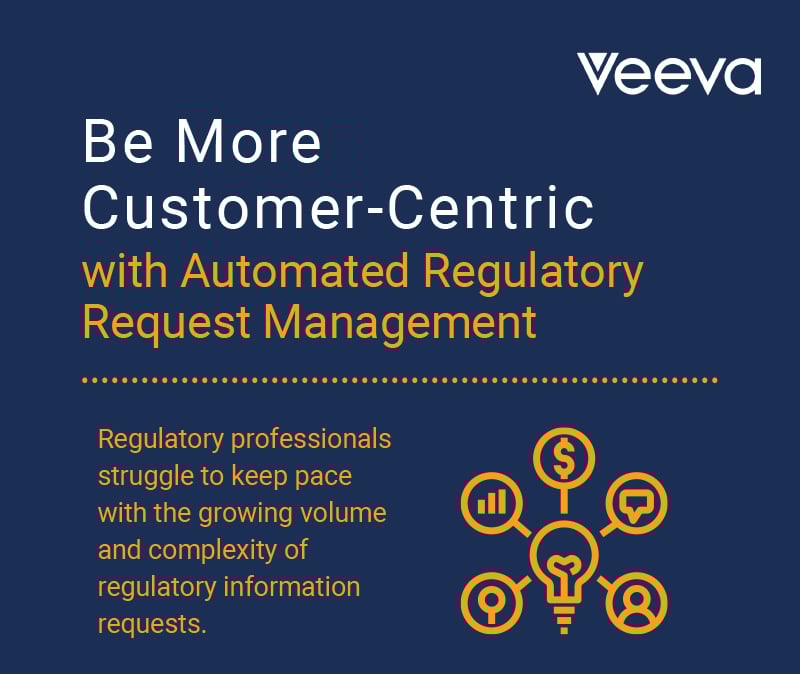 Veeva

Be More Customer-Centric with Automated Regulatory Request Management

Regulatory professionals struggle to keep pace with the growing volume and complexity of regulatory information requests.

$